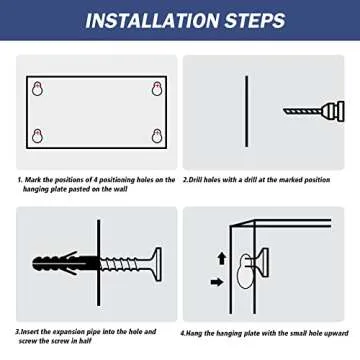 INSTALLATION STEPS

1. Mark the positions of 4 positioning holes on the hanging plate pasted on the wall

2.Drill holes with a drill at the marked position

3.Insert the expansion pipe into the hole and screw the screw in half

4.Hang the hanging plate with the small hole upward