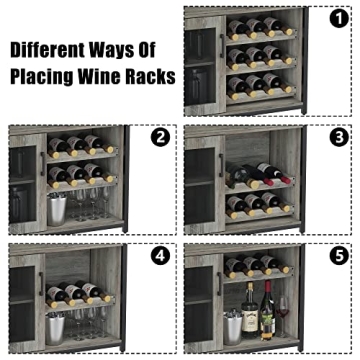 Different Ways Of Placing Wine Racks

1

2

3

4

5