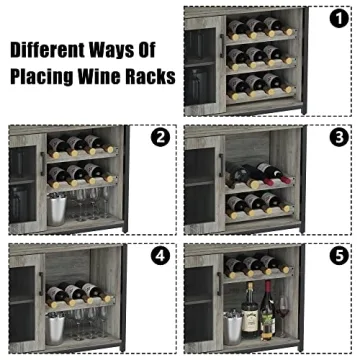 Different Ways Of Placing Wine Racks

1

2

3

4

5