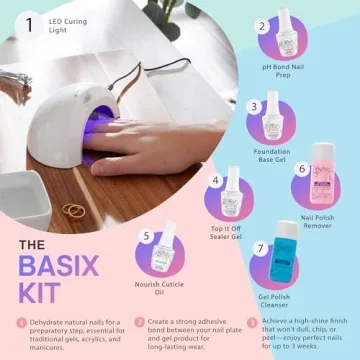 1 LED Curing Light

2 pH Bond Nail Prep

3 Foundation Base Gel

4 Top It Off Sealer Gel

5 Nourish Cuticle Oil

6 Nail Polish Remover

7 Gel Polish Cleanser

THE BASIX KIT

1 Dehydrate natural nails for a preparatory step, essential for traditional gels, acrylics, and manicures.

2 Create a strong adhesive bond between your nail plate and gel product for long-lasting wear.

3 Achieve a high-shine finish that won't dull, chip, or peel—enjoy perfect nails for up to 3 weeks.