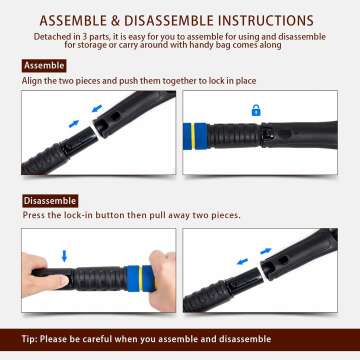 ASSEMBLE & DISASSEMBLE INSTRUCTIONS

Detached in 3 parts, it is easy for you to assemble for using and disassemble for storage or carry around with handy bag comes along

Assemble

Align the two pieces and push them together to lock in place

Disassemble

Press the lock-in button then pull away two pieces.

Tip: Please be careful when you assemble and disassemble