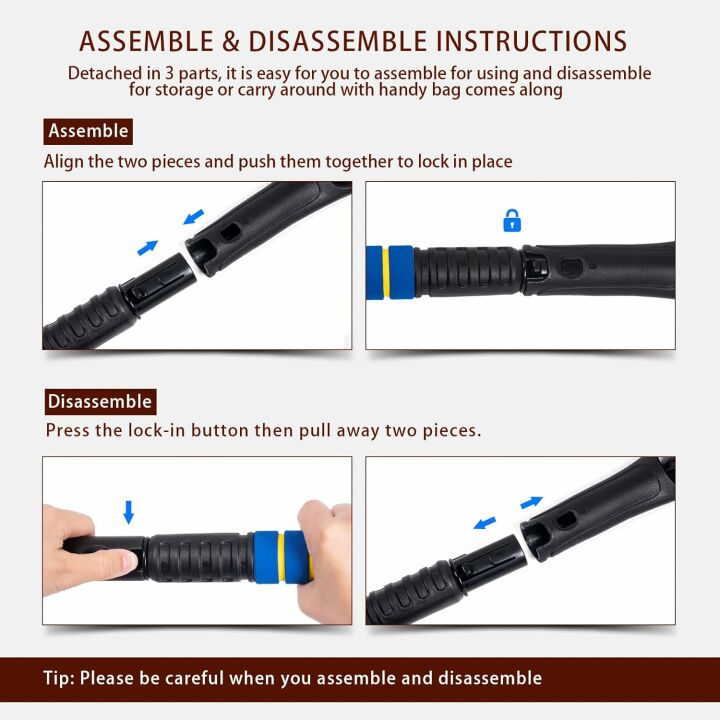 ASSEMBLE & DISASSEMBLE INSTRUCTIONS

Detached in 3 parts, it is easy for you to assemble for using and disassemble for storage or carry around with handy bag comes along

Assemble

Align the two pieces and push them together to lock in place

Disassemble

Press the lock-in button then pull away two pieces.

Tip: Please be careful when you assemble and disassemble