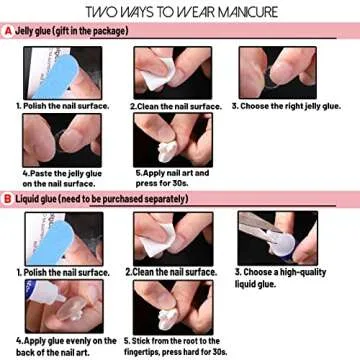 TWO WAYS TO WEAR MANICURE

A Jelly glue (gift in the package)

1. Polish the nail surface.

2.Clean the nail surface.

3. Choose the right jelly glue.

4.Paste the jelly glue on the nail surface.

5.Apply nail art and press for 30s.

B Liquid glue (need to be purchased separately)

1. Polish the nail surface.

2.Clean the nail surface.

3. Choose a high-quality liquid glue.

4.Apply glue evenly on the back of the nail art.

5. Stick from the root to the fingertips, press hard for 30s.