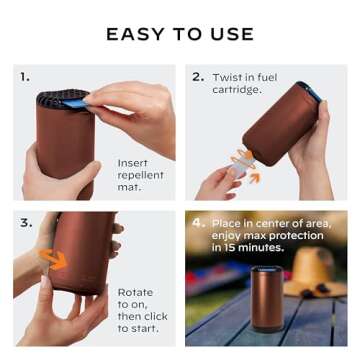 EASY TO USE

1.

Insert repellent mat.

2. Twist in fuel cartridge.

3.

Rotate to on, then click to start.

4. Place in center of area, enjoy max protection in 15 minutes.