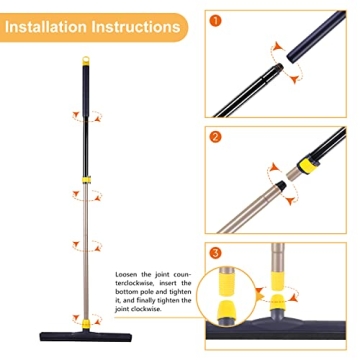 Installation Instructions

1

2

3

Loosen the joint counterclockwise, insert the bottom pole and tighten it, and finally tighten the joint clockwise.