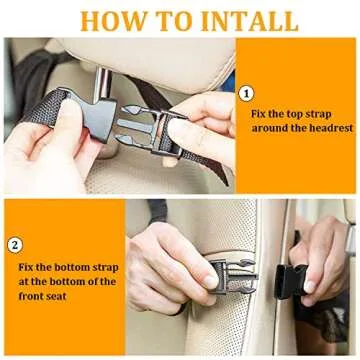 HOW TO INTALL

1

Fix the top strap around the headrest

2

Fix the bottom strap at the bottom of the front seat