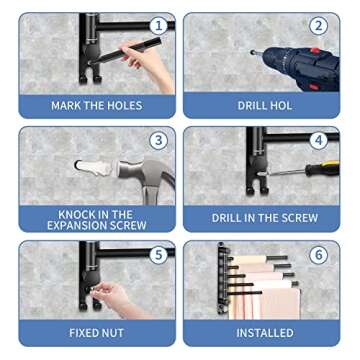 1
MARK THE HOLES

2
DRILL HOL

3
KNOCK IN THE EXPANSION SCREW

4
DRILL IN THE SCREW

5
FIXED NUT

6
INSTALLED