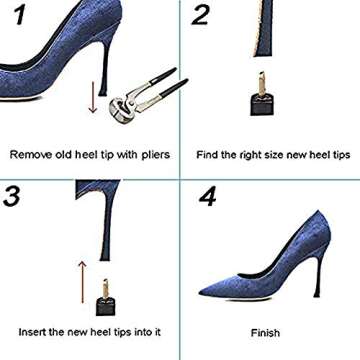 1

Remove old heel tip with pliers

2

Find the right size new heel tips

3

Insert the new heel tips into it

4

Finish