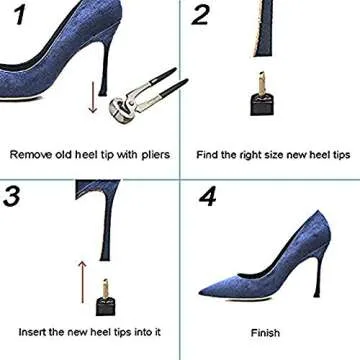 1

Remove old heel tip with pliers

2

Find the right size new heel tips

3

Insert the new heel tips into it

4

Finish