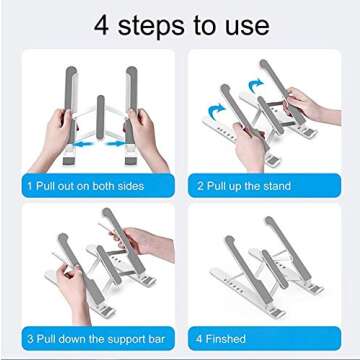 4 steps to use

1 Pull out on both sides

2 Pull up the stand

3 Pull down the support bar

4 Finshed