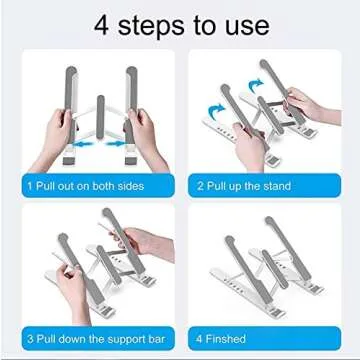 4 steps to use

1 Pull out on both sides

2 Pull up the stand

3 Pull down the support bar

4 Finshed