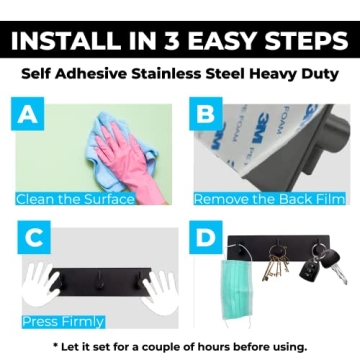 INSTALL IN 3 EASY STEPS

Self Adhesive Stainless Steel Heavy Duty

A

Clean the Surface

B

3M FOAM

Remove the Back Film

C

Press Firmly

D

* Let it set for a couple of hours before using.