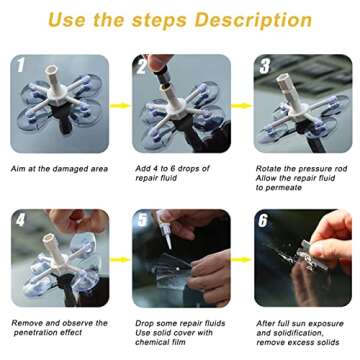 Use the steps Description

1

Aim at the damaged area

2

Add 4 to 6 drops of repair fluid

3

Rotate the pressure rod
Allow the repair fluid to permeate

4

Remove and observe the penetration effect

5

Drop some repair fluids
Use solid cover with chemical film

6

After full sun exposure and solidification, remove excess solids