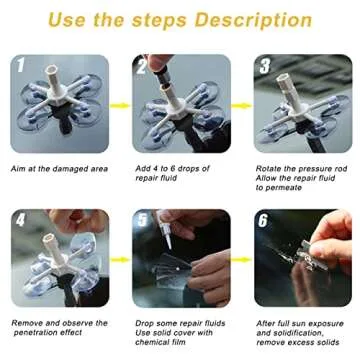 Use the steps Description

1

Aim at the damaged area

2

Add 4 to 6 drops of repair fluid

3

Rotate the pressure rod
Allow the repair fluid to permeate

4

Remove and observe the penetration effect

5

Drop some repair fluids
Use solid cover with chemical film

6

After full sun exposure and solidification, remove excess solids