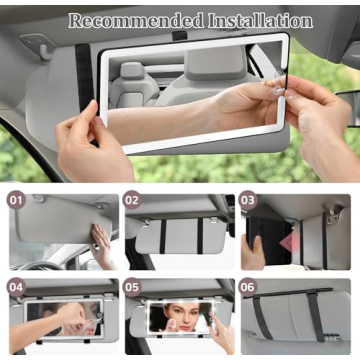 Recommended Installation

01

02

03

04

05

06