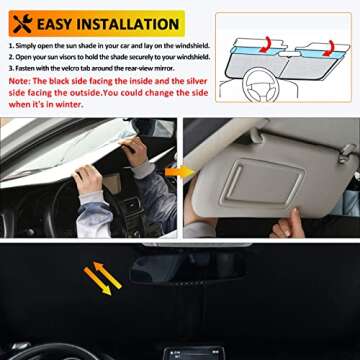 EASY INSTALLATION

1. Simply open the sun shade in your car and lay on the windshield.
2. Open your sun visors to hold the shade securely to your windshield.
3. Fasten with the velcro tab around the rear-view mirror.

Note: The black side facing the inside and the silver side facing the outside.You could change the side when it's in winter.