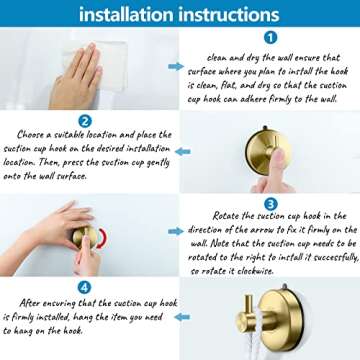 installation instructions

1

clean and dry the wall ensure that surface where you plan to install the hook is clean, flat, and dry so that the suction cup hook can adhere firmly to the wall.

2

Choose a suitable location and place the suction cup hook on the desired installation location. Then, press the suction cup gently onto the wall surface.

3

Rotate the suction cup hook in the direction of the arrow to fix it firmly on the wall. Note that the suction cup needs to be rotated to the right to install it successfully, so rotate it clockwise.

4

After ensuring that the suction cup hook is firmly installed, hang the item you need to hang on the hook.