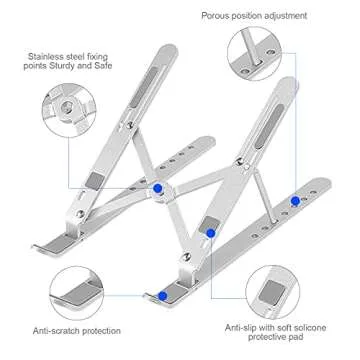 Porous position adjustment

Stainless steel fixing points Sturdy and Safe

Anti-scratch protection

Anti-slip with soft solicone protective pad