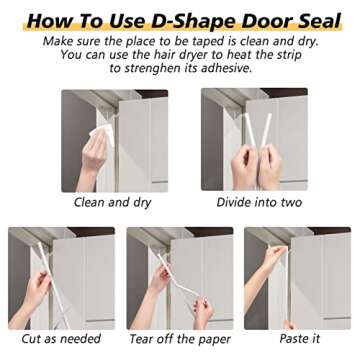 How To Use D-Shape Door Seal

Make sure the place to be taped is clean and dry. You can use the hair dryer to heat the strip to strenghen its adhesive.

Clean and dry

Divide into two

Cut as needed

Tear off the paper

Paste it