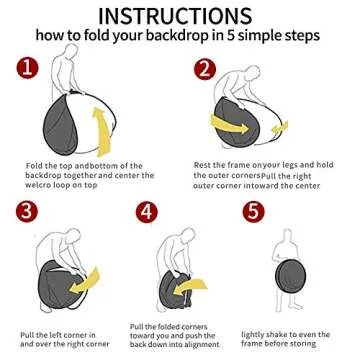 INSTRUCTIONS
how to fold your backdrop in 5 simple steps

1

Fold the top andbottom of the backdrop together and center the welcro loop on top

2

Rest the frame onyour legs and hold the outer cornersPull the right outer corner intoward the center

3

Pull the left corner in and over the right corner

4

Pull the folded corners toward you and push the back down into alignment

5

lightly shake to even the frame before storing