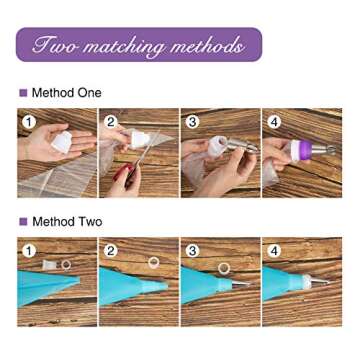 Two matching methods

Method One

1

2

3

4

Method Two

1

2

3

4