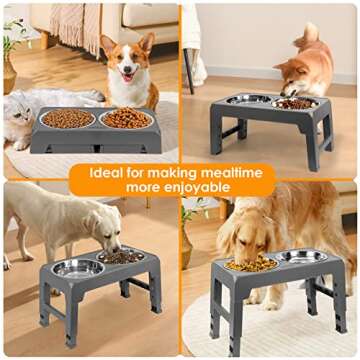 Ideal for making mealtime more enjoyable