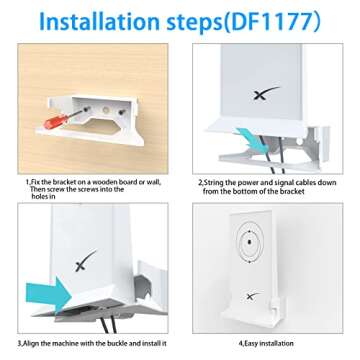 Installation steps(DF1177)

1,Fix the bracket on a wooden board or wall, Then screw the screws into the holes in

2,String the power and signal cables down from the bottom of the bracket

3,Align the machine with the buckle and install it

4,Easy installation