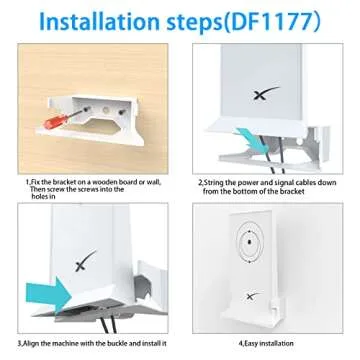 Installation steps(DF1177)

1,Fix the bracket on a wooden board or wall, Then screw the screws into the holes in

2,String the power and signal cables down from the bottom of the bracket

3,Align the machine with the buckle and install it

4,Easy installation