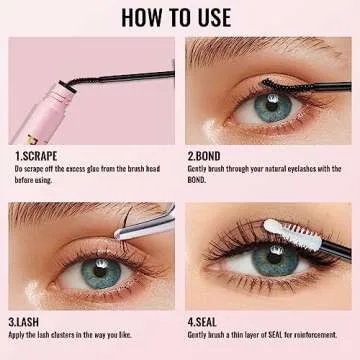 HOW TO USE

1.SCRAPE
Do scrape off the excess glue from the brush head before using.

2.BOND
Gently brush through your natural eyelashes with the BOND.

3.LASH
Apply the lash clusters in the way you like.

4.SEAL
Gently brush a thin layer of SEAL for reinforcement.