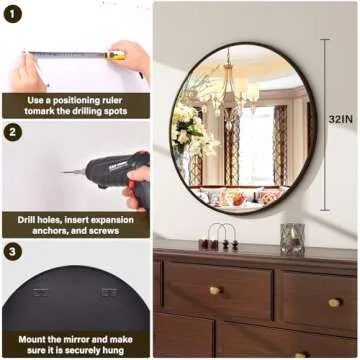 1

Use a positioning ruler tomark the drilling spots

2

Drill holes, insert expansion anchors, and screws

3

Mount the mirror and make sure it is securely hung

32IN