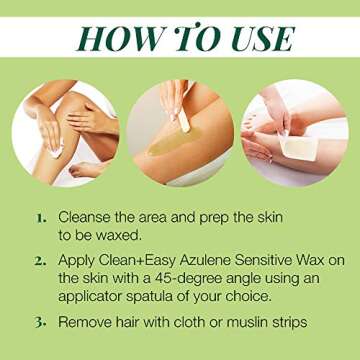 HOW TO USE

1. Cleanse the area and prep the skin to be waxed.

2. Apply Clean+Easy Azulene Sensitive Wax on the skin with a 45-degree angle using an applicator spatula of your choice.

3. Remove hair with cloth or muslin strips