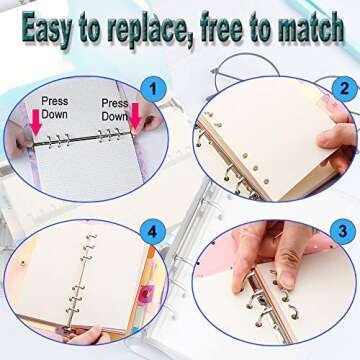 Easy to replace, free to match

1

Press Down

Press Down

2

4

3