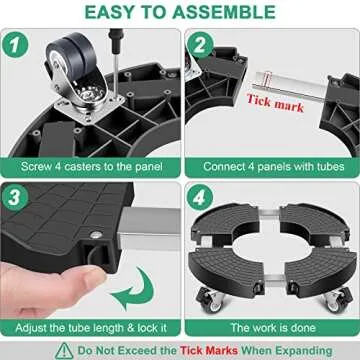 EASY TO ASSEMBLE

1

Screw 4 casters to the panel

2

Tick mark

Connect 4 panels with tubes

3

Adjust the tube length & lock it

4

The work is done

Do Not Exceed the Tick Marks When Expanding