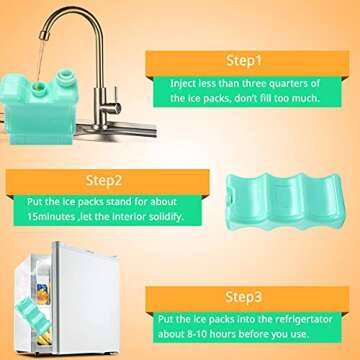 Step1

Inject less than three quarters of the ice packs, don't fill too much.

Step2

Put the ice packs stand for about 15minutes ,let the interior solidify.

Step3

Put the ice packs into the refrigertator about 8-10 hours before you use.