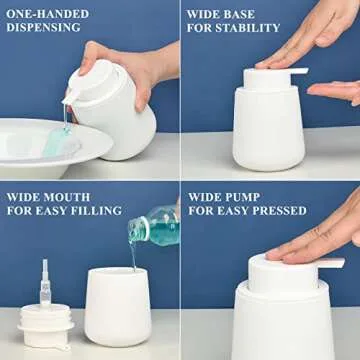 ONE-HANDED DISPENSING

WIDE BASE FOR STABILITY

WIDE MOUTH FOR EASY FILLING

WIDE PUMP FOR EASY PRESSED