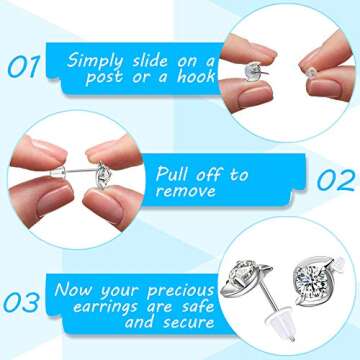 01 Simply slide on a post or a hook

Pull off to remove 02

03 Now your precious earrings are safe and secure