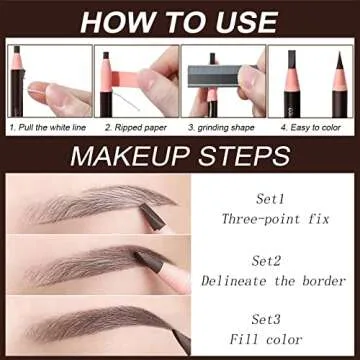 HOW TO USE

1. Pull the white line

2. Ripped paper

3. grinding shape

4. Easy to color

MAKEUP STEPS

Set1
Three-point fix

Set2
Delineate the border

Set3
Fill color