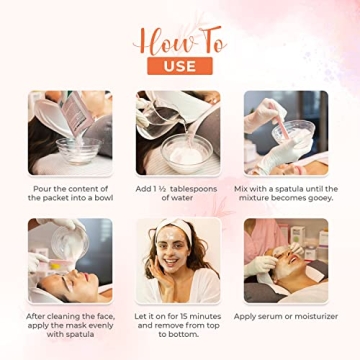 How To
USE

Pour the content of the packet into a bowl

Add 1 ½ tablespoons of water

Mix with a spatula until the mixture becomes gooey.

After cleaning the face, apply the mask evenly with spatula

Let it on for 15 minutes and remove from top to bottom.

Apply serum or moisturizer