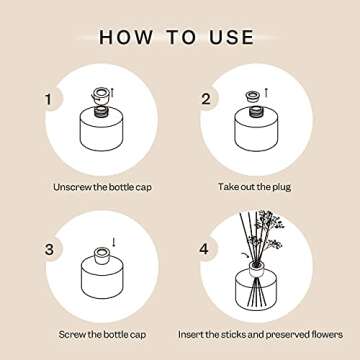 HOW TO USE

1

Unscrew the bottle cap

2

Take out the plug

3

Screw the bottle cap

4

Insert the sticks and preserved flowers