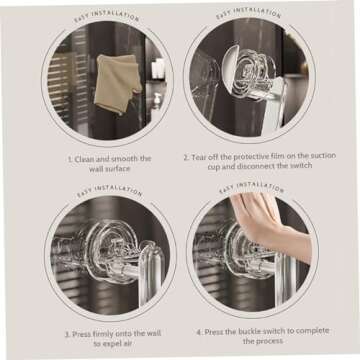 EASY INSTALLATION

1. Clean and smooth the wall surface

EASY INSTALLATION

2. Tear off the protective film on the suction cup and disconnect the switch

EASY INSTALLATION

3. Press firmly onto the wall to expel air

EASY INSTALLATION

4. Press the buckle switch to complete the process