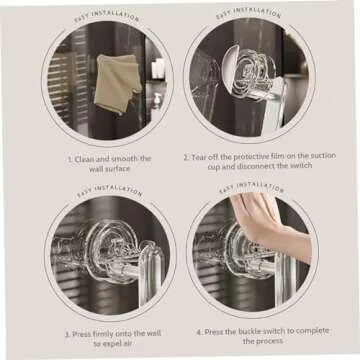 EASY INSTALLATION

1. Clean and smooth the wall surface

EASY INSTALLATION

2. Tear off the protective film on the suction cup and disconnect the switch

EASY INSTALLATION

3. Press firmly onto the wall to expel air

EASY INSTALLATION

4. Press the buckle switch to complete the process