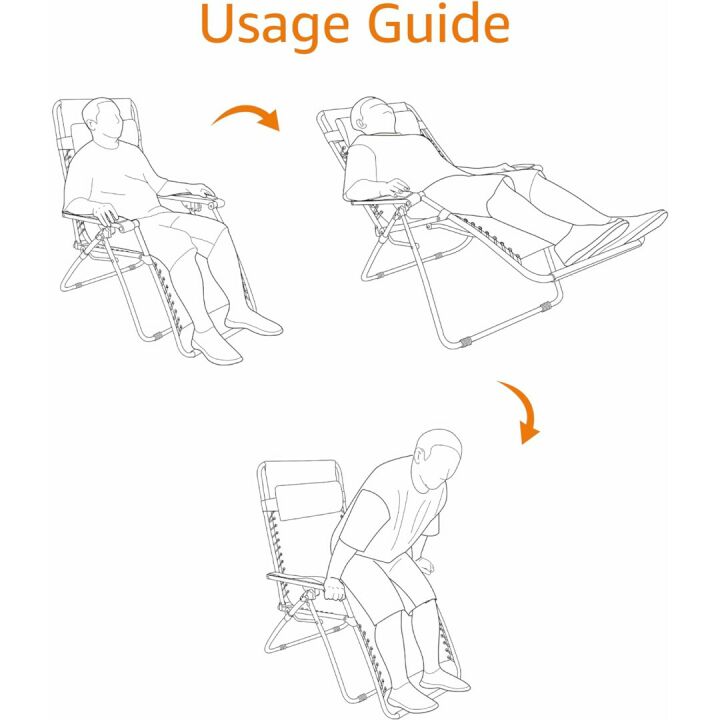 Usage Guide