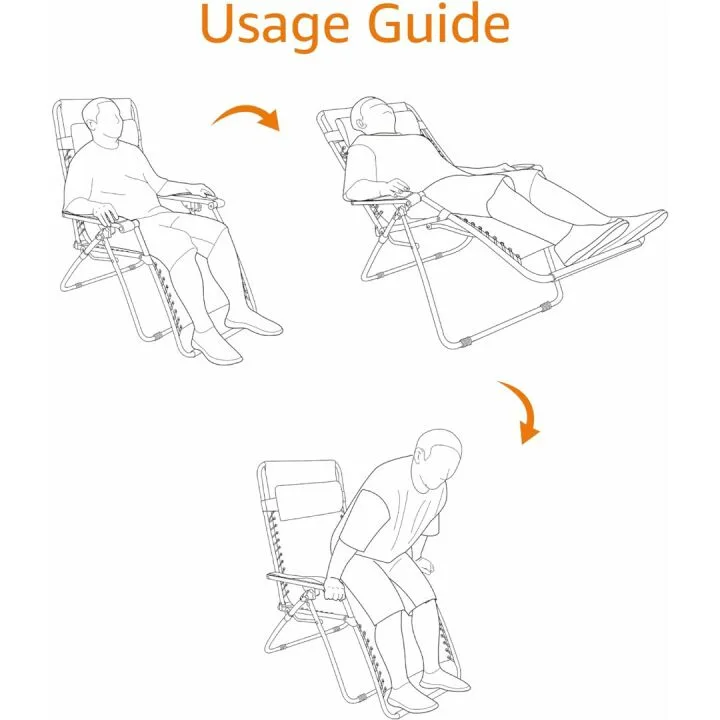 Usage Guide