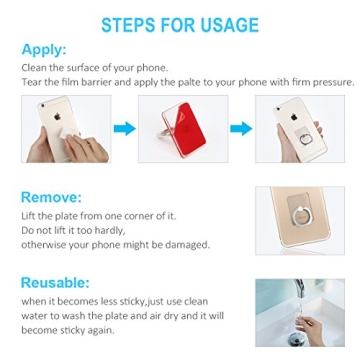 STEPS FOR USAGE

Apply:

Clean the surface of your phone.
Tear the film barrier and apply the palte to your phone with firm pressure.

Remove:

Lift the plate from one corner of it.
Do not lift it too hardly,
otherwise your phone might be damaged.

Reusable:

when it becomes less sticky,just use clean water to wash the plate and air dry and it will become sticky again.