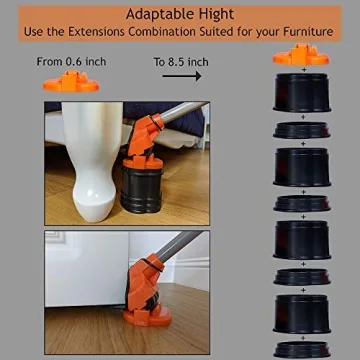 Adaptable Hight
Use the Extensions Combination Suited for your Furniture

From 0.6 inch

To 8.5 inch

+
+
+
+
+
+
+
+