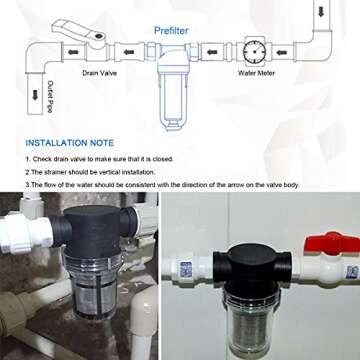 Prefilter

Drain Valve

Water Meter

Outlet Pipe

INSTALLATION NOTE

1. Check drain valve to make sure that it is closed.

2.The strainer should be vertical installation.

3.The flow of the water should be consistent with the direction of the arrow on the valve body.