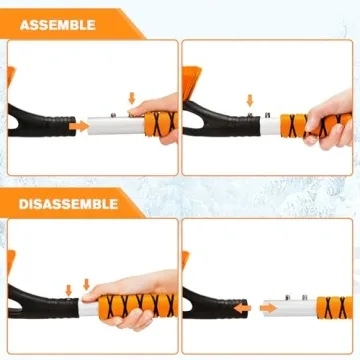 ASSEMBLE

DISASSEMBLE