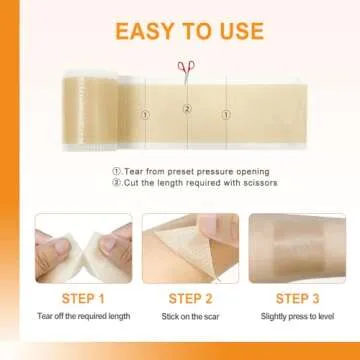 EASY TO USE

①  ②  ①

①.Tear from preset pressure opening
②.Cut the length required with scissors

STEP 1
Tear off the required length

STEP 2
Stick on the scar

STEP 3
Slightly press to level