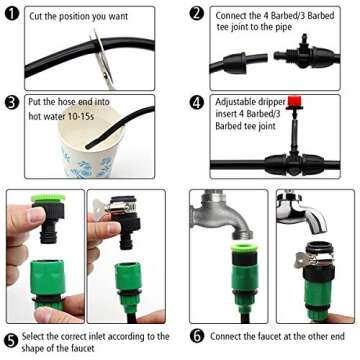 1 Cut the position you want

2 Connect the 4 Barbed/3 Barbed tee joint to the pipe

3 Put the hose end into hot water 10-15s

4 Adjustable dripper insert 4 Barbed/3 Barbed tee joint

5 Select the correct inlet according to the shape of the faucet

6 Connect the faucet at the other end