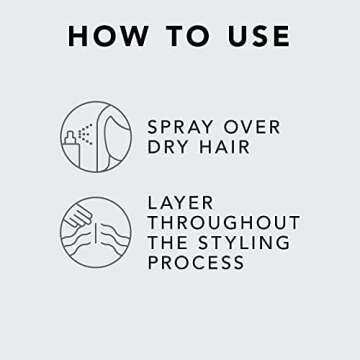 HOW TO USE

SPRAY OVER DRY HAIR

LAYER THROUGHOUT THE STYLING PROCESS